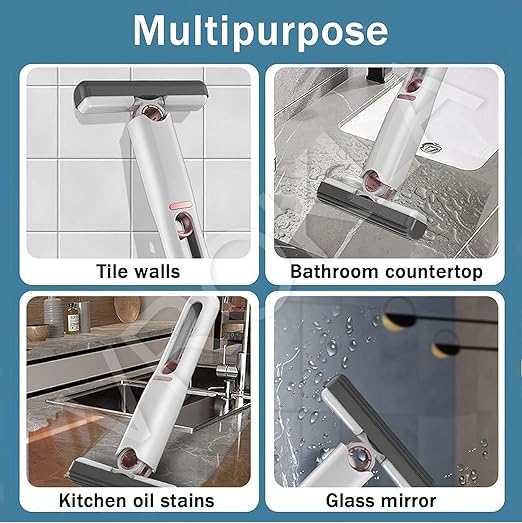 Multipurpose

Tile walls

Bathroom countertop

Kitchen oil stains

Glass mirror